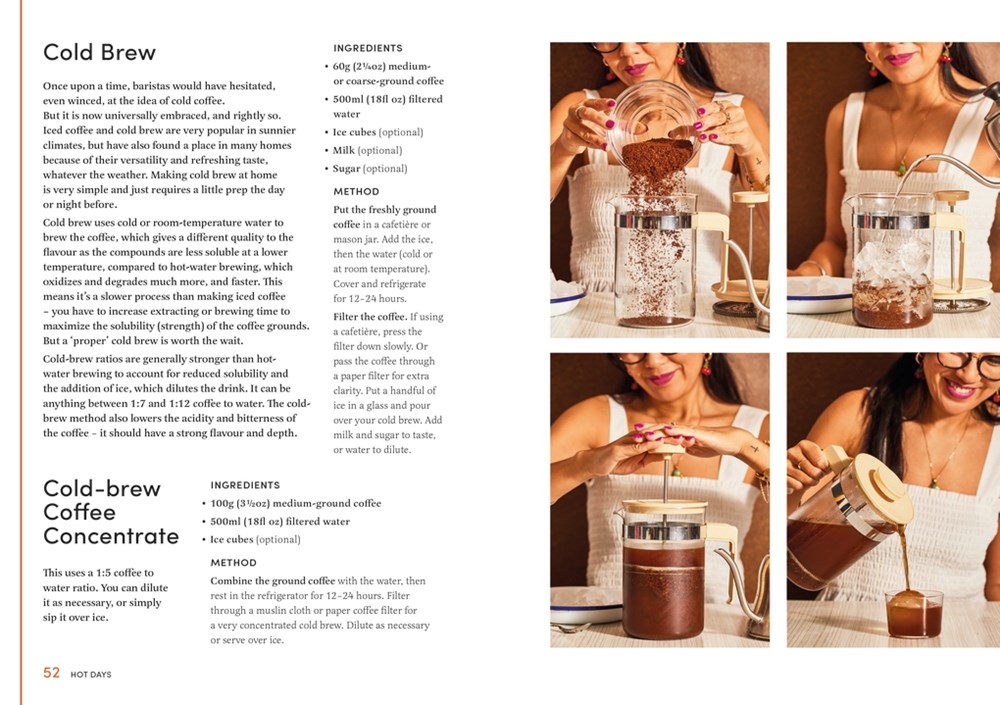 Cold Brew

Once upon a time, baristas would have hesitated, even winced, at the idea of cold coffee. But it is now universally embraced, and rightly so. Iced coffee and cold brew are very popular in sunnier climates, but have also found a place in many homes because of their versatility and refreshing taste, whatever the weather. Making cold brew at home is very simple and just requires a little prep the day or night before.

Cold brew uses cold or room-temperature water to brew the coffee, which gives a different quality to the flavour as the compounds are less soluble at a lower temperature, compared to hot-water brewing, which oxidizes and degrades much more, and faster. This means it's a slower process than making iced coffee – you have to increase extracting or brewing time to maximize the solubility (strength) of the coffee grounds. But a 'proper' cold brew is worth the wait.

Cold-brew ratios are generally stronger than hot-water brewing to account for reduced solubility and the addition of ice, which dilutes the drink. It can be anything between 1:7 and 1:12 coffee to water. The cold-brew method also lowers the acidity and bitterness of the coffee – it should have a strong flavour and depth.

INGREDIENTS
• 60g (2¼oz) medium- or coarse-ground coffee
• 500ml (18fl oz) filtered water
• Ice cubes (optional)
• Milk (optional)
• Sugar (optional)

METHOD
Put the freshly ground coffee in a cafetière or mason jar. Add the ice, then the water (cold or at room temperature). Cover and refrigerate for 12–24 hours.

Filter the coffee. If using a cafetière, press the filter down slowly. Or pass the coffee through a paper filter for extra clarity. Put a handful of ice in a glass and pour over your cold brew. Add milk and sugar to taste, or water to dilute.

Cold-brew Coffee Concentrate

This uses a 1:5 coffee to water ratio. You can dilute it as necessary, or simply sip it over ice.

INGREDIENTS
• 100g (3½oz) medium-ground coffee
• 500ml (18fl oz) filtered water
• Ice cubes (optional)

METHOD
Combine the ground coffee with the water, then rest in the refrigerator for 12–24 hours. Filter through a muslin cloth or paper coffee filter for a very concentrated cold brew. Dilute as necessary or serve over ice.

52 HOT DAYS