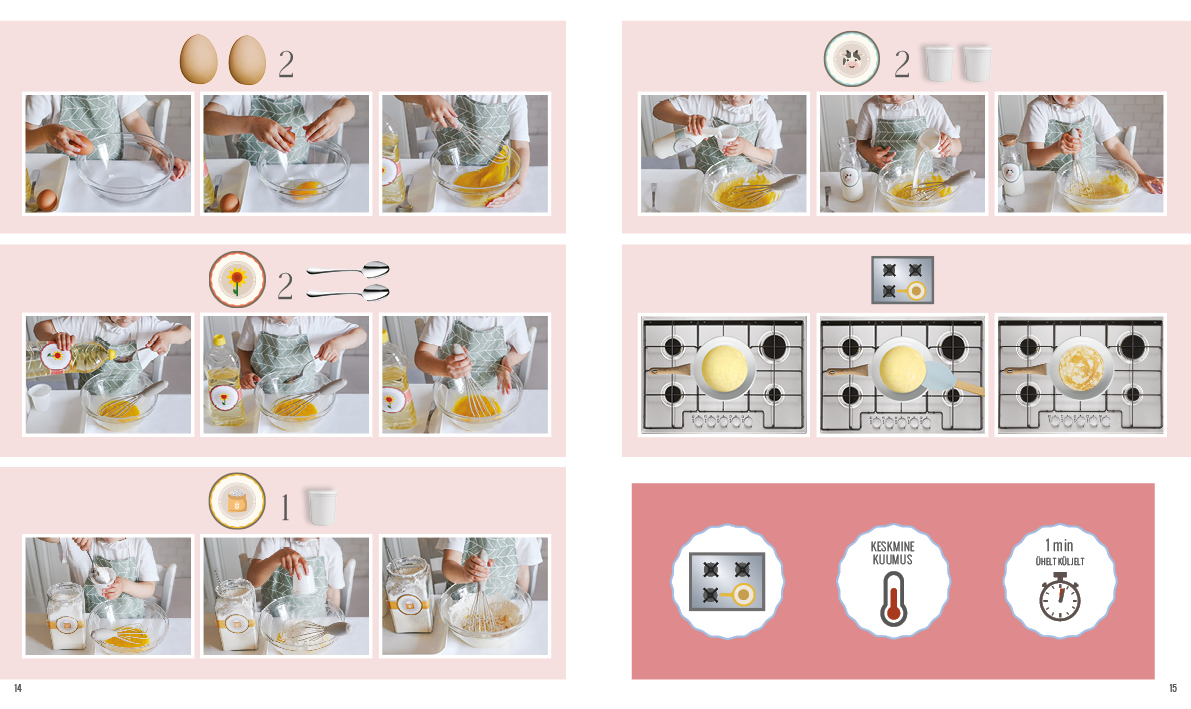 2

2

1

14

2

KESKMINE KUUMUS

1 min ÜHELT KÜLJELT

15